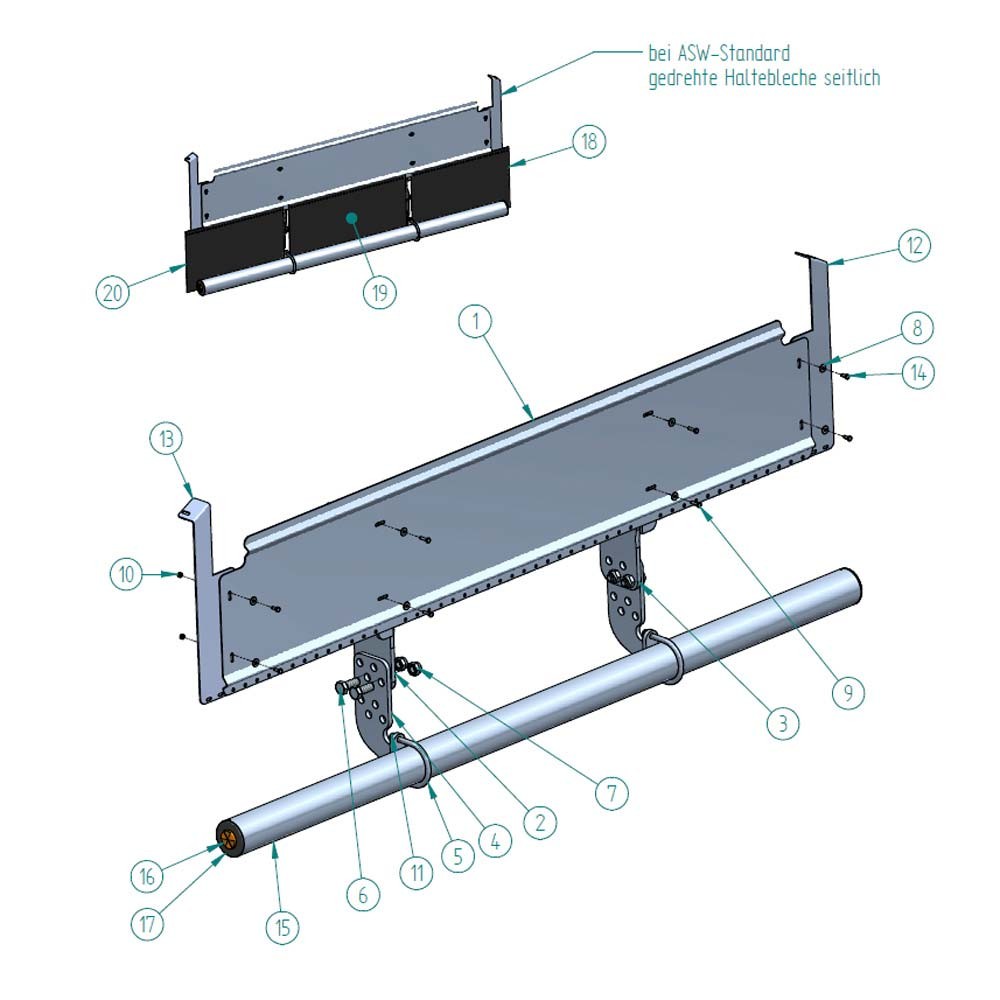 bei ASW-Standard
gedrehte Haltebleche seitlich

18
20
19
12
1
8
14
13
10
9
3
7
2
4
5
11
6
16
17
15